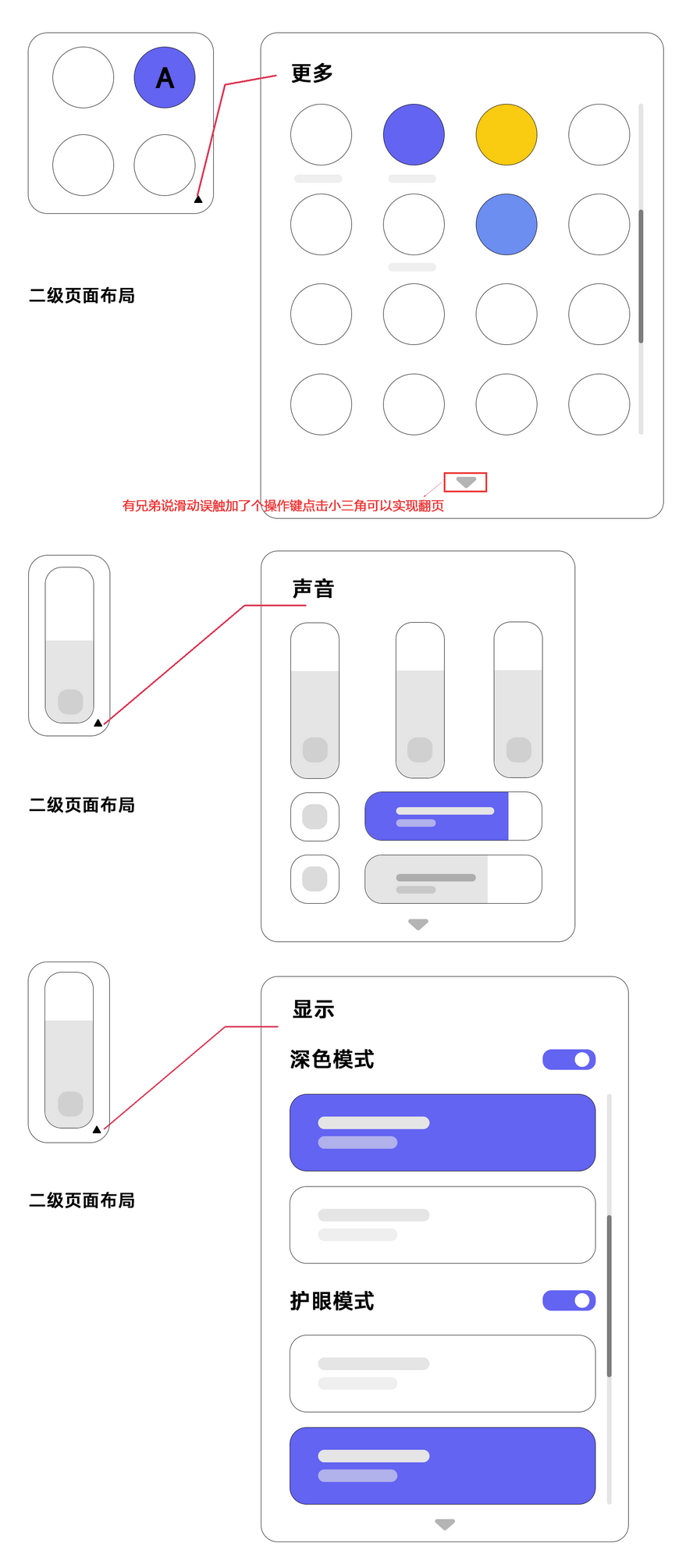 A

更多

二级页面布局

有兄弟说滑动误触加了个操作键点击小三角可以实现翻页

声音

二级页面布局

显示

深色模式

二级页面布局

护眼模式